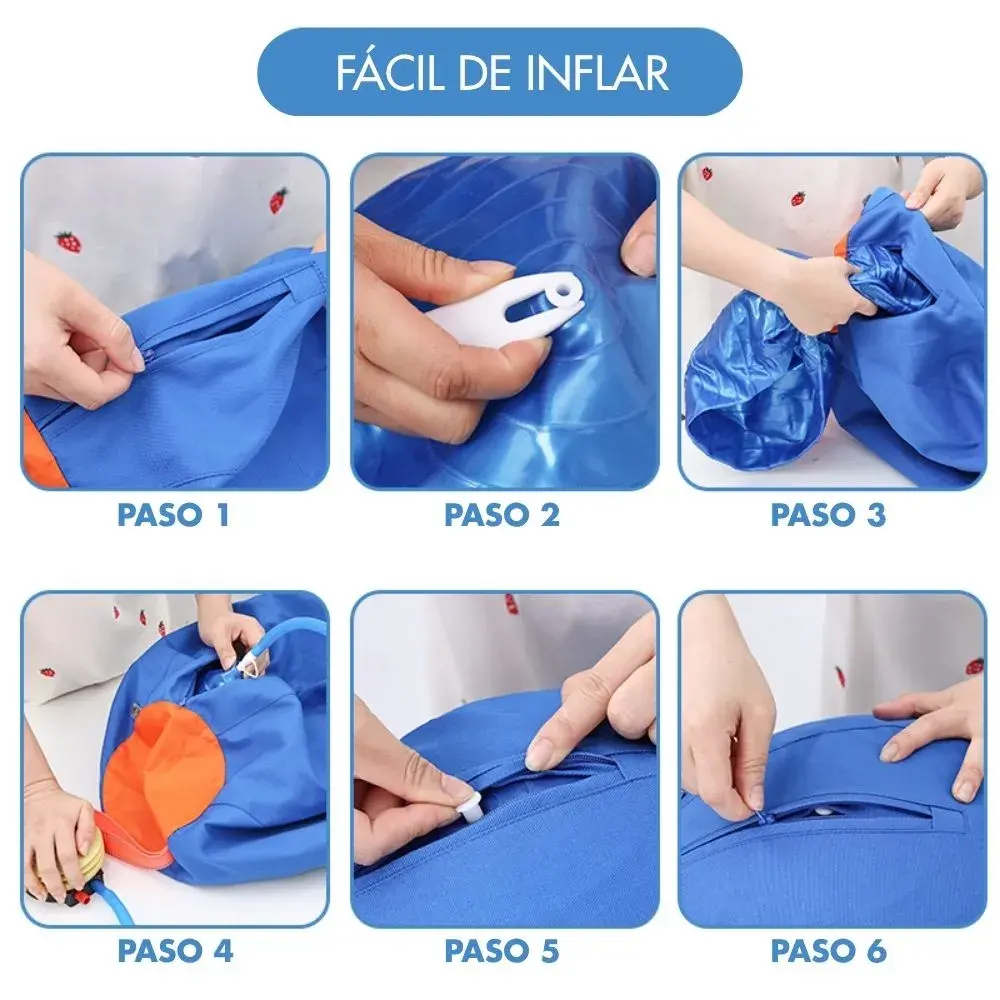 FÁCIL DE INFLAR

PASO 1

PASO 2

PASO 3

PASO 4

PASO 5

PASO 6