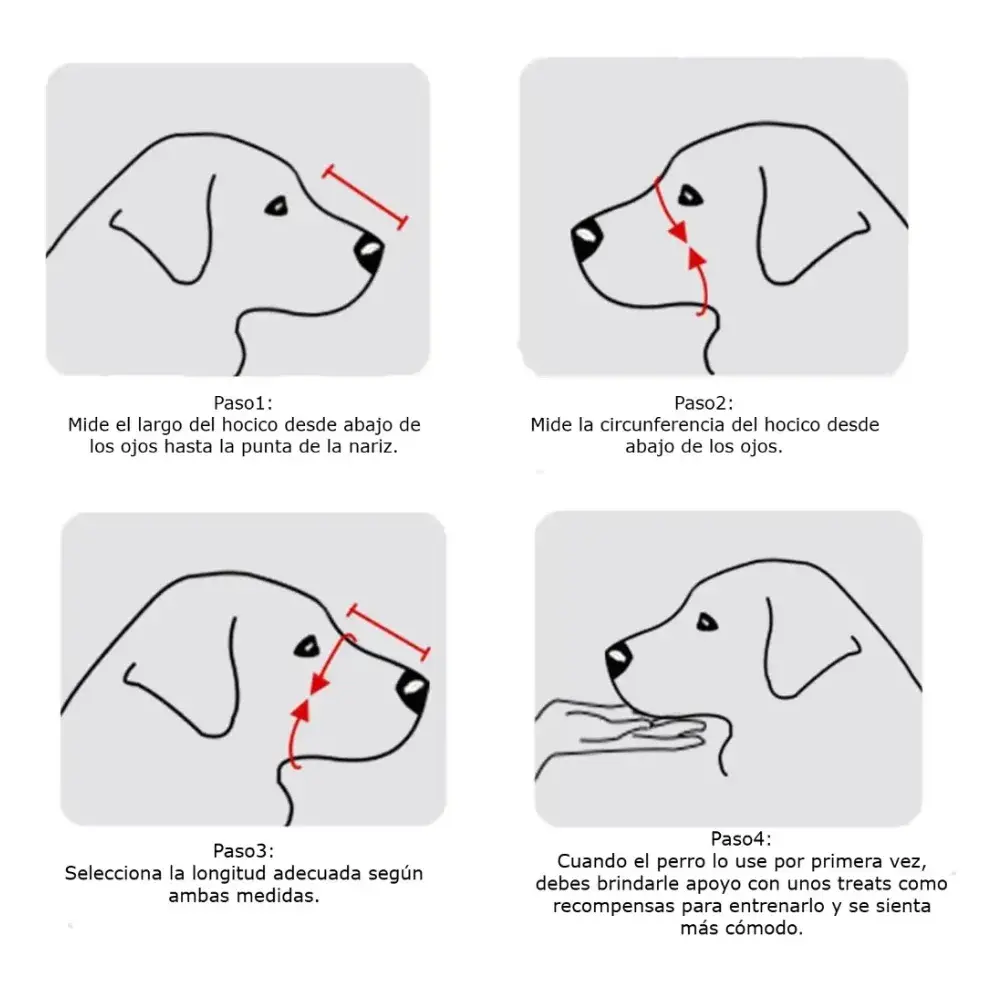 Paso1:
Mide el largo del hocico desde abajo de los ojos hasta la punta de la nariz.

Paso2:
Mide la circunferencia del hocico desde abajo de los ojos.

Paso3:
Selecciona la longitud adecuada según ambas medidas.

Paso4:
Cuando el perro lo use por primera vez, debes brindarle apoyo con unos treats como recompensas para entrenarlo y se sienta más cómodo.