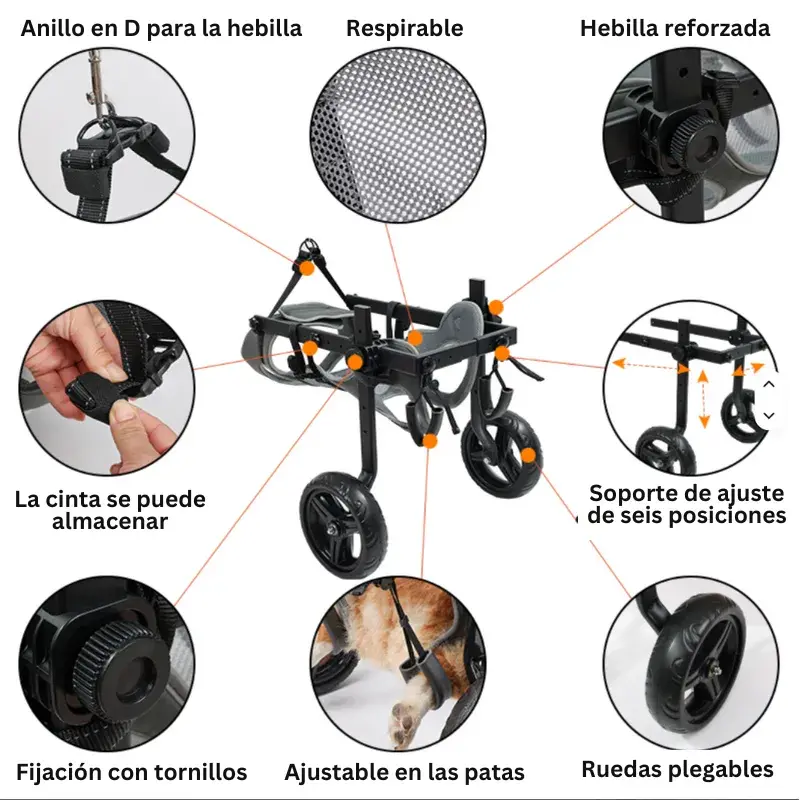 Anillo en D para la hebilla

Respirable

Hebilla reforzada

La cinta se puede almacenar

Soporte de ajuste de seis posiciones

Fijación con tornillos

Ajustable en las patas

Ruedas plegables