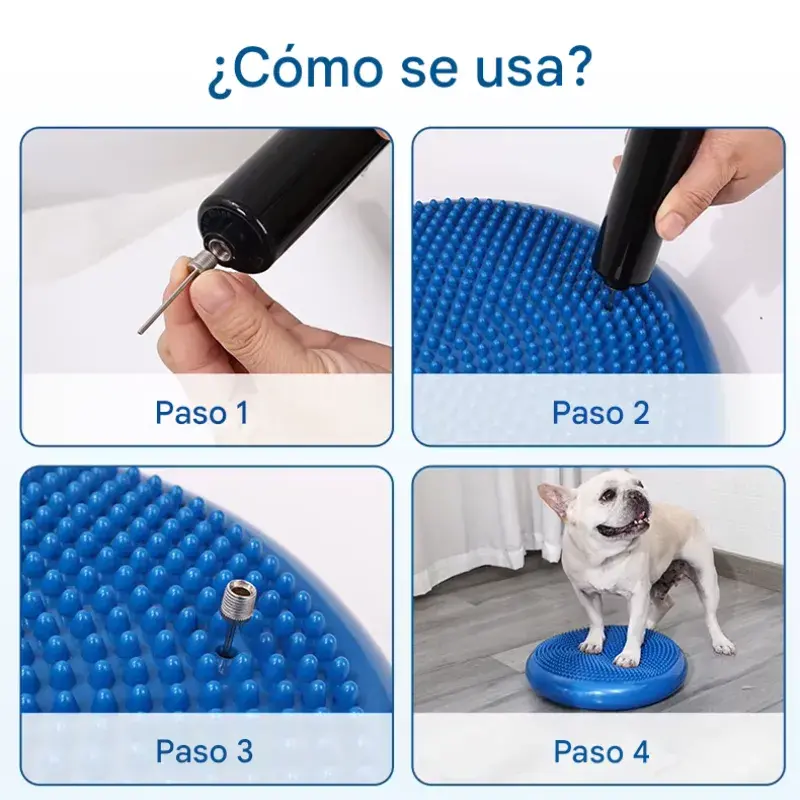 ¿Cómo se usa?

Paso 1

Paso 2

Paso 3

Paso 4