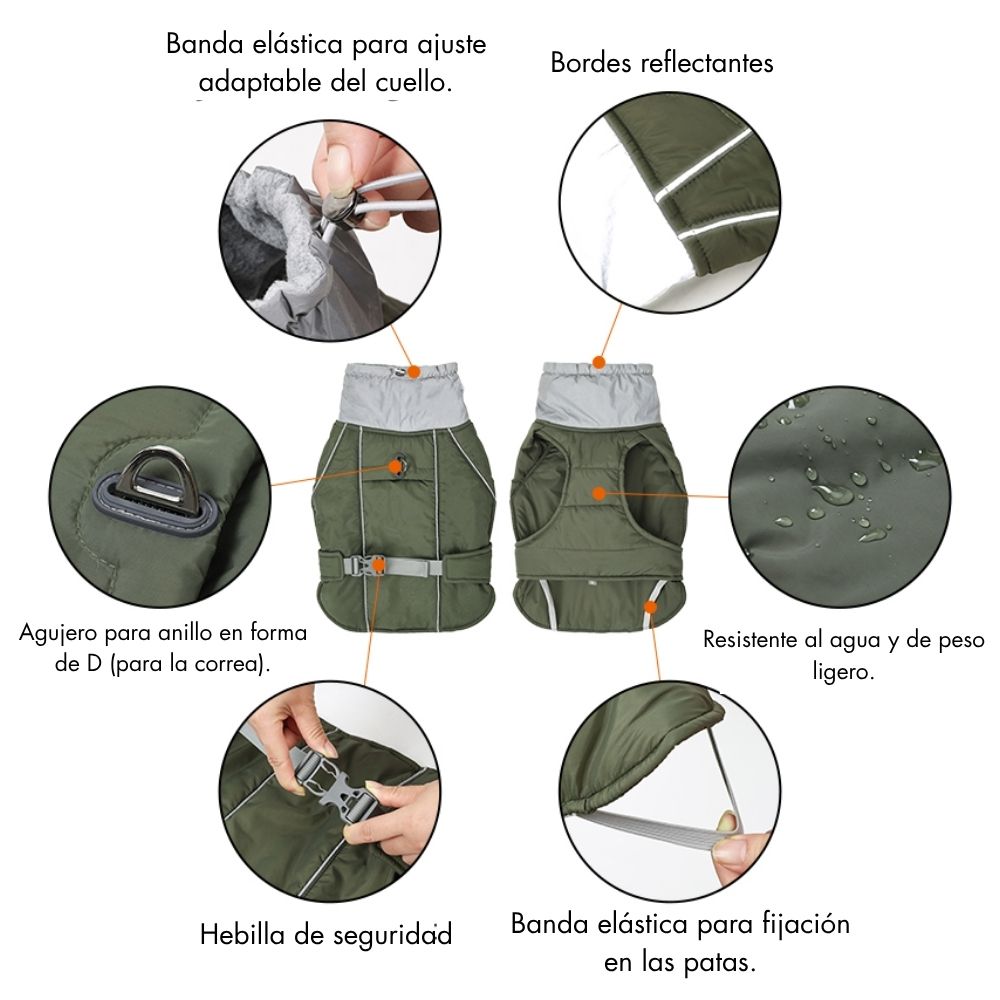 Banda elástica para ajuste adaptable del cuello.

Bordes reflectantes

Agujero para anillo en forma de D (para la correa).

Resistente al agua y de peso ligero.

Hebilla de seguridad

Banda elástica para fijación en las patas.