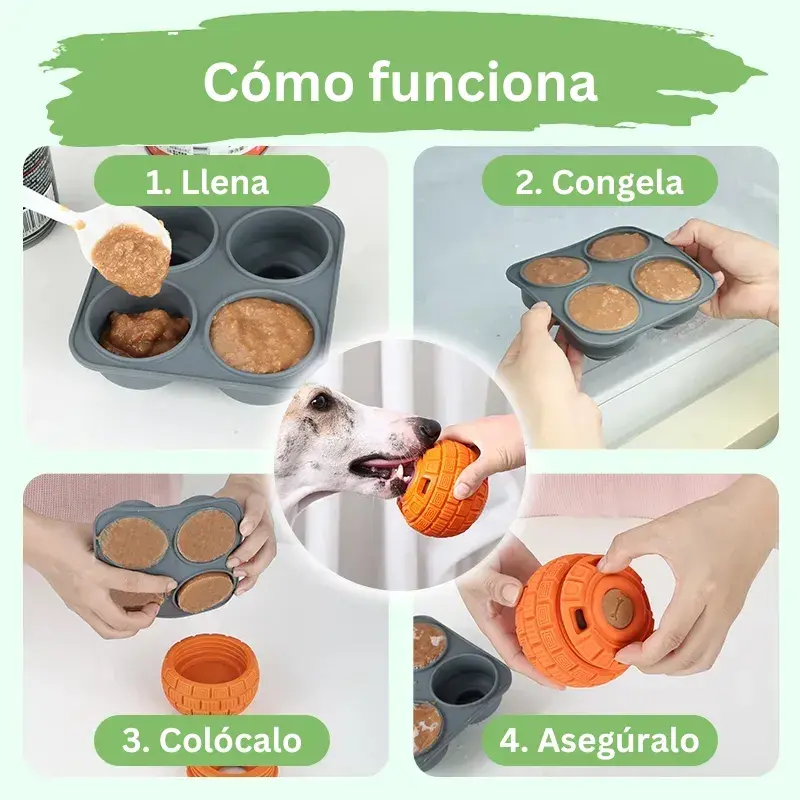 Cómo funciona

1. Llena

2. Congela

3. Colócalo

4. Asegúralo