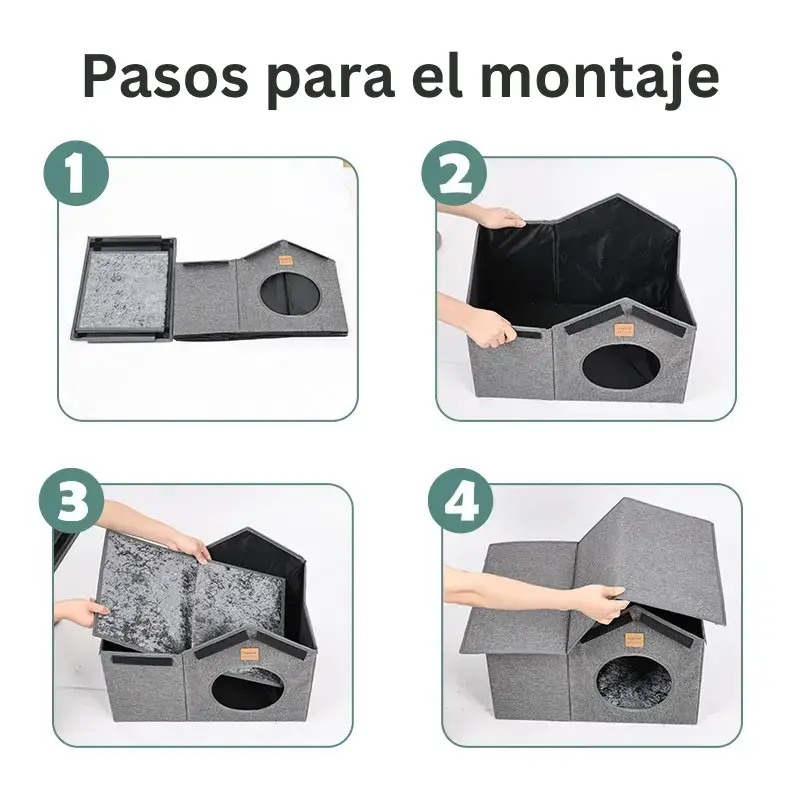 Pasos para el montaje

1

2

3

4