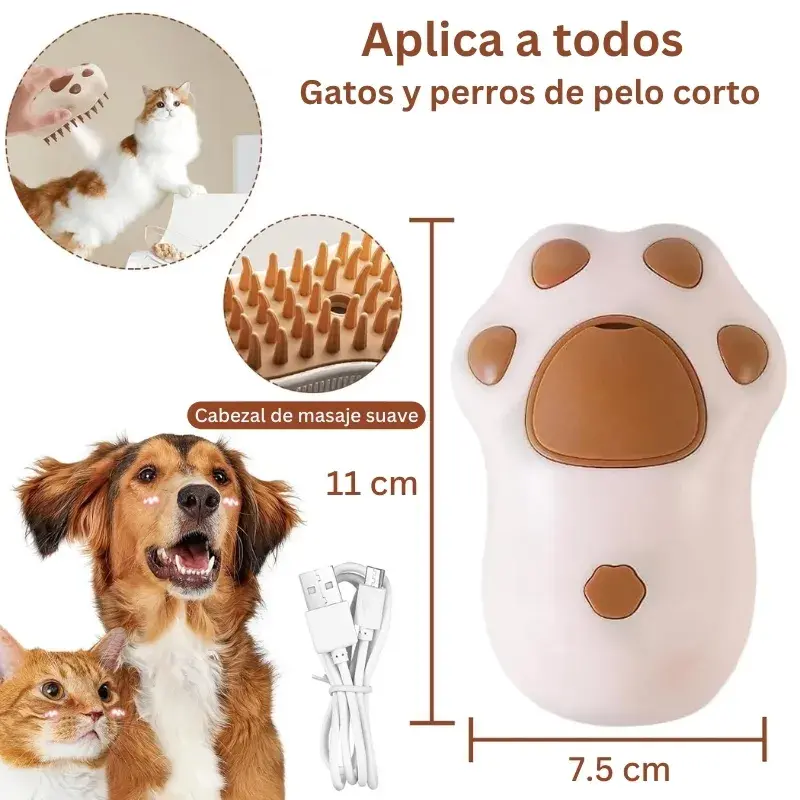 Aplica a todos
Gatos y perros de pelo corto

Cabezal de masaje suave

11 cm

7.5 cm