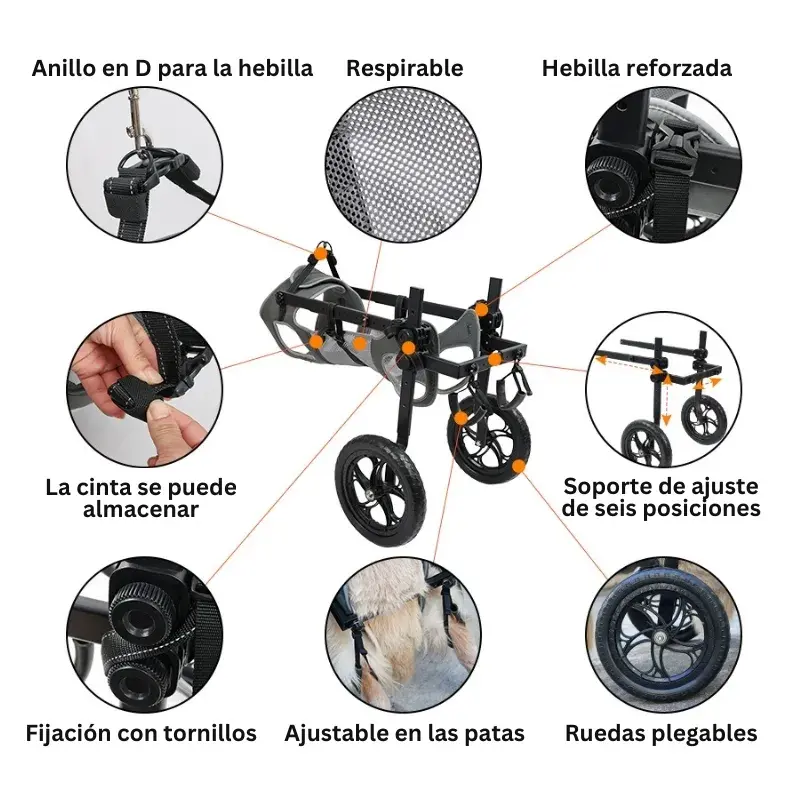 Anillo en D para la hebilla

Respirable

Hebilla reforzada

La cinta se puede almacenar

Soporte de ajuste de seis posiciones

Fijación con tornillos

Ajustable en las patas

Ruedas plegables