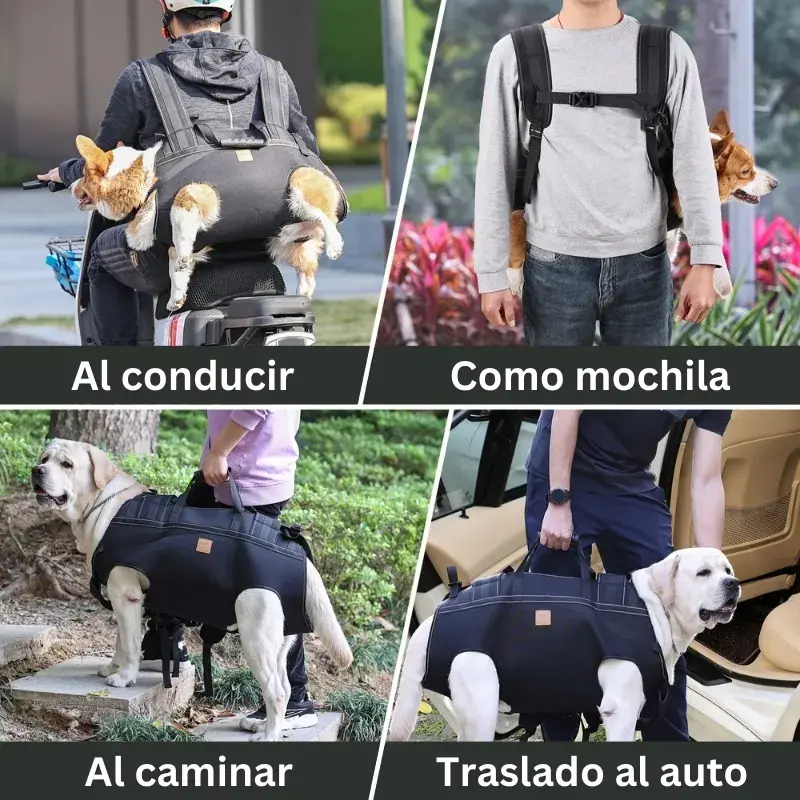 Al conducir

Como mochila

Al caminar

Traslado al auto