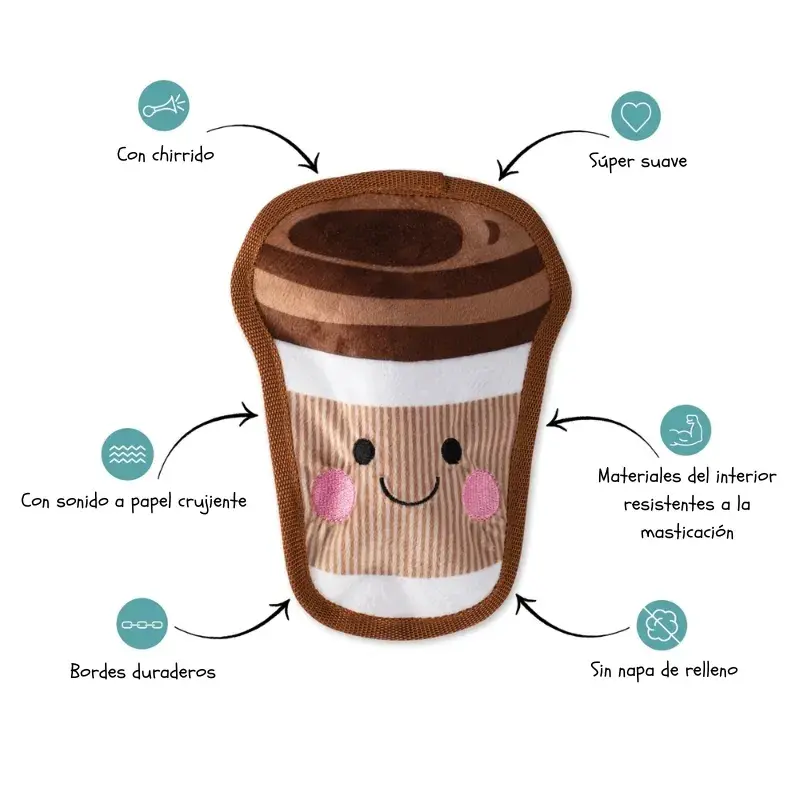 Con chirrido

Súper suave

Con sonido a papel crujiente

Materiales del interior resistentes a la masticación

Bordes duraderos

Sin napa de relleno