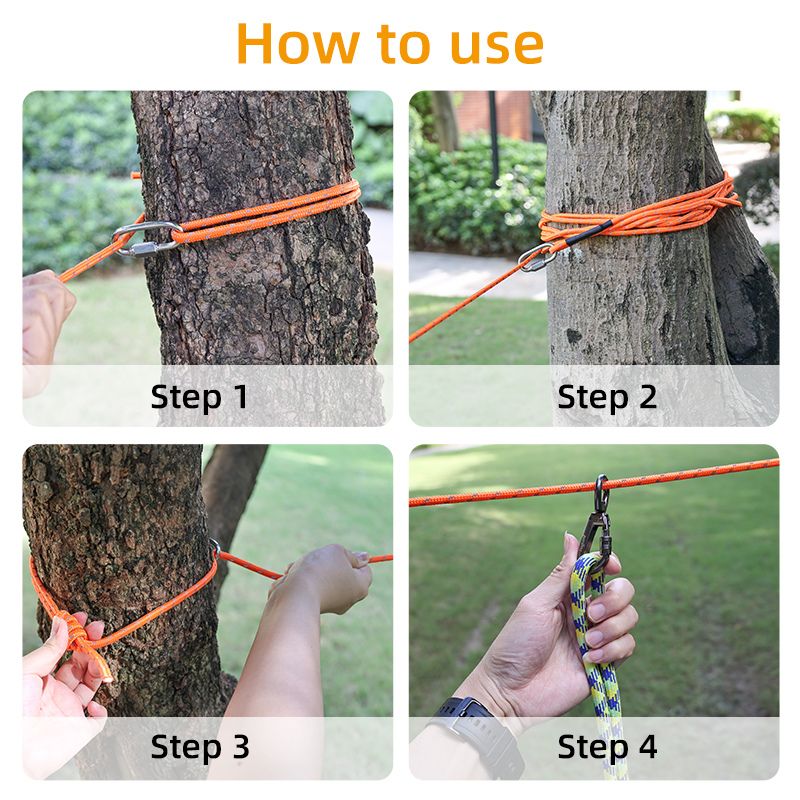 How to use

Step 1

Step 2

Step 3

Step 4